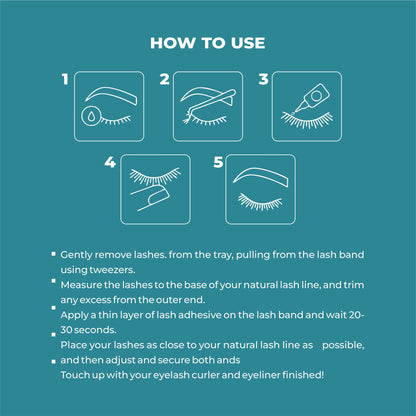 HOW TO USE

1

2

3

4

5

▪ Gently remove lashes. from the tray, pulling from the lash band using tweezers.

▪ Measure the lashes to the base of your natural lash line, and trim any excess from the outer end.

▪ Apply a thin layer of lash adhesive on the lash band and wait 20-30 seconds.

▪ Place your lashes as close to your natural lash line as possible, and then adjust and secure both ands

▪ Touch up with your eyelash curler and eyeliner finished!