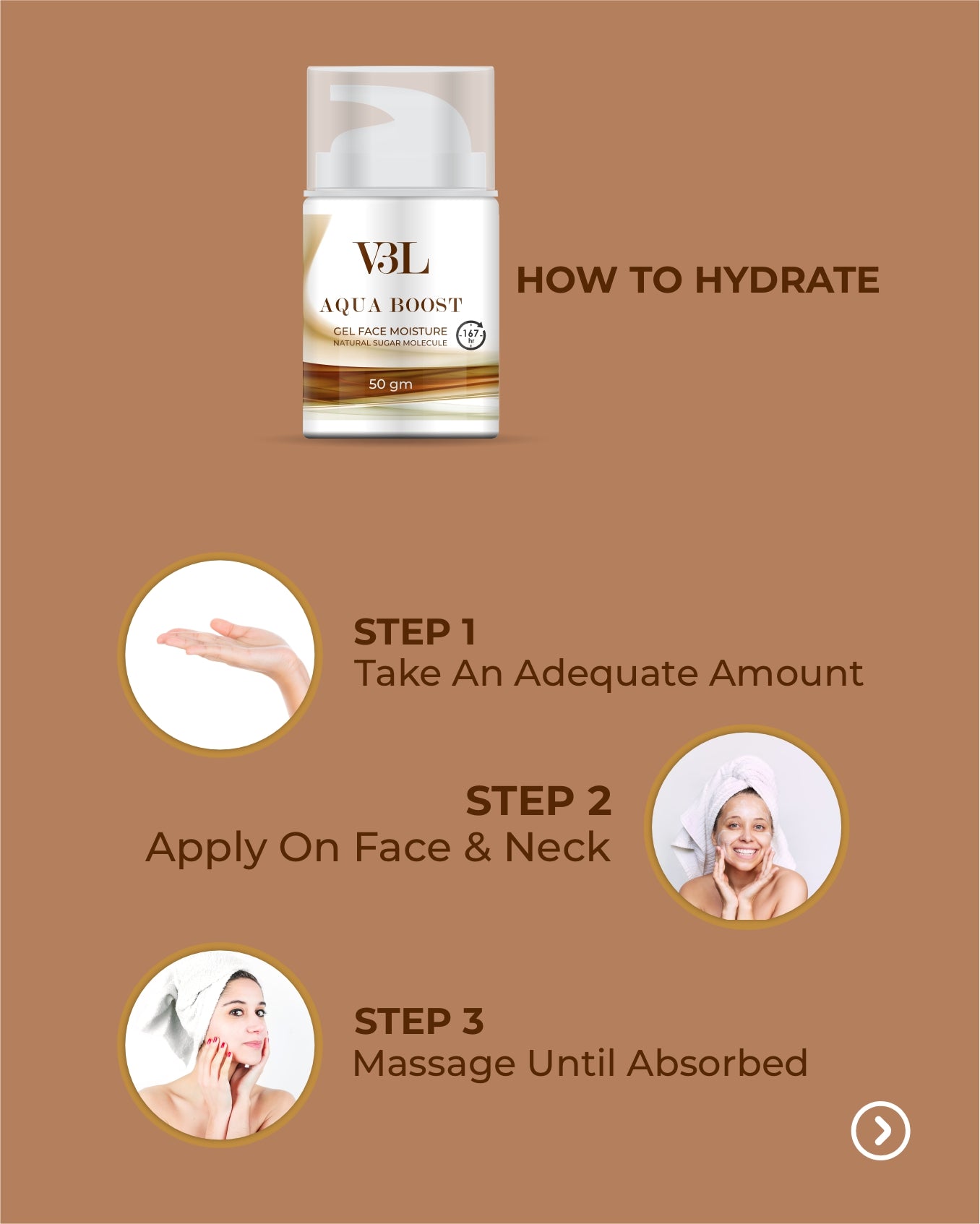 V3L
AQUA BOOST
GEL FACE MOISTURE
NATURAL SUGAR MOLECULE
167 hr
50 gm

HOW TO HYDRATE

STEP 1
Take An Adequate Amount

STEP 2
Apply On Face & Neck

STEP 3
Massage Until Absorbed