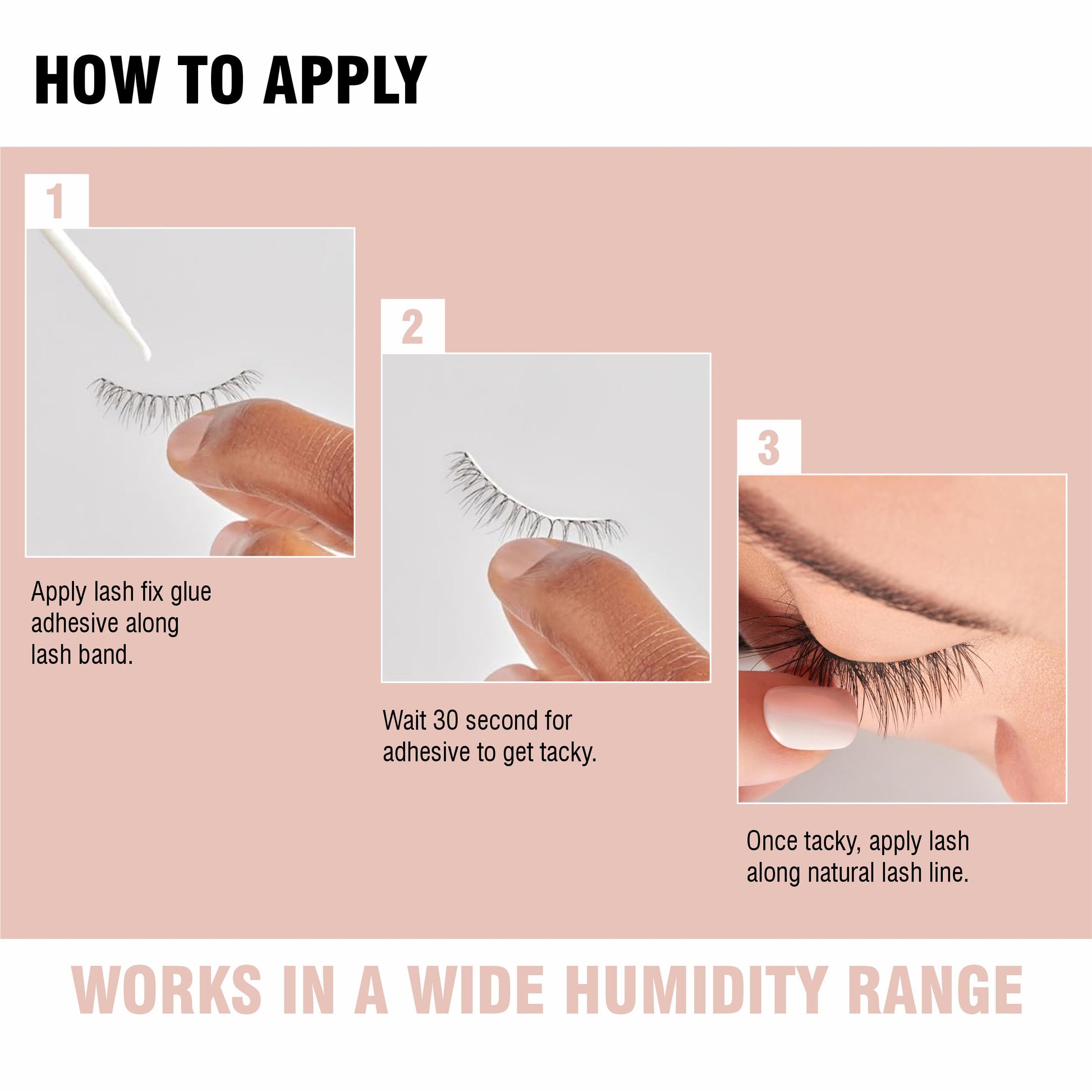 HOW TO APPLY

1

Apply lash fix glue adhesive along lash band.

2

Wait 30 second for adhesive to get tacky.

3

Once tacky, apply lash along natural lash line.

WORKS IN A WIDE HUMIDITY RANGE